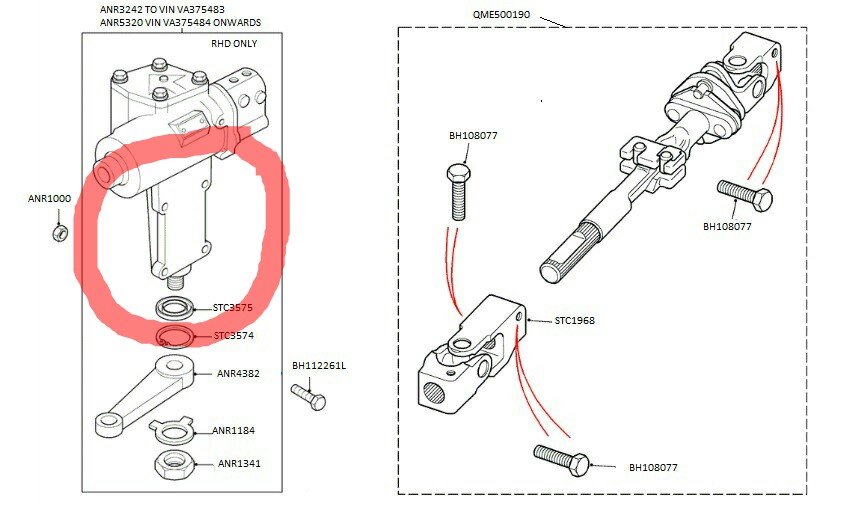 ANR3242 TO VIN VA375483
ANR5320 VIN VA375484 ONWARDS

RHD ONLY

ANR1000

STC3575

STC3574

ANR4382

BH112261L

ANR1184

ANR1341

QME500190

BH108077

BH108077

STC1968

BH108077