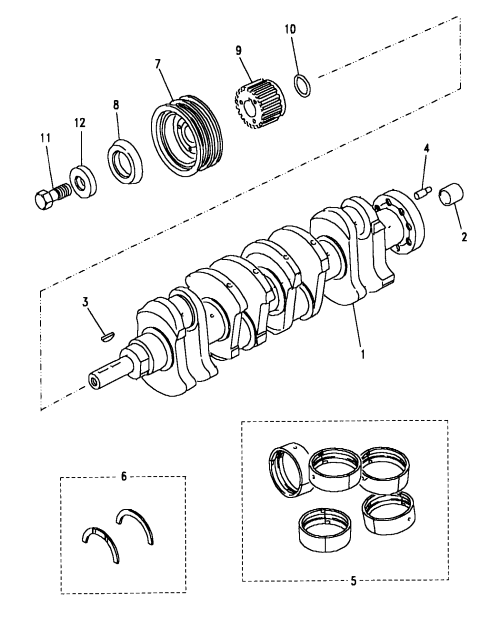 10
9
7
8
12
11
4
2
3
1
6
5