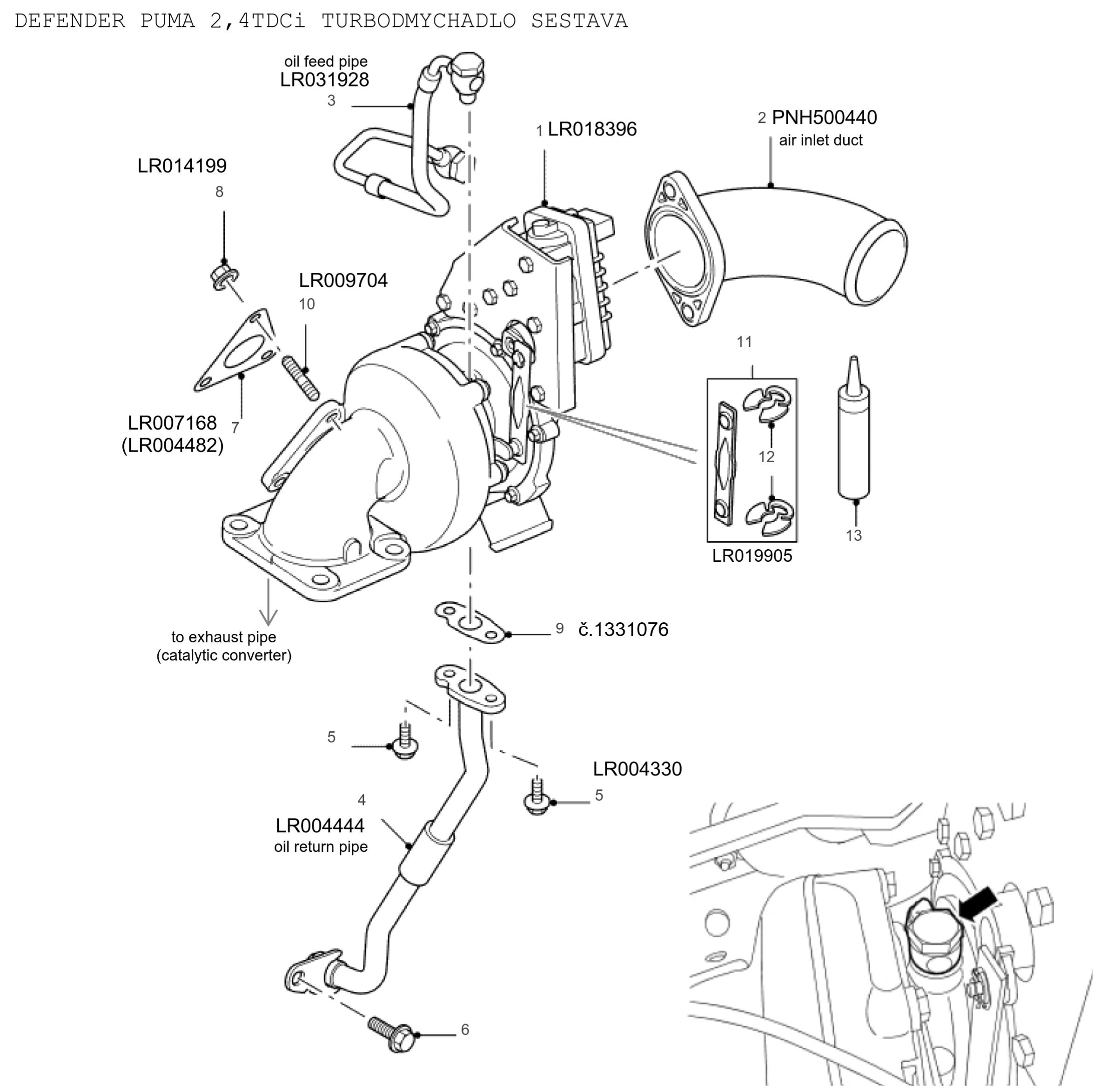 DEFENDER PUMA 2,4TDCi TURBODMYCHADLO SESTAVA

oil feed pipe
LR031928
3

1 LR018396

2 PNH500440
air inlet duct

LR014199
8

LR009704
10

LR007168 7
(LR004482)

11

12

13

LR019905

to exhaust pipe
(catalytic converter)

9 č.1331076

5

LR004330
5

4
LR004444
oil return pipe

6