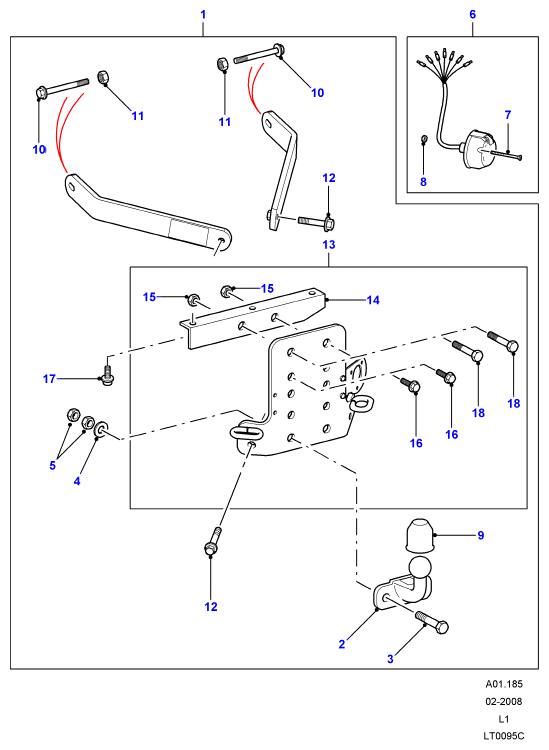 1
6
10
11
11
10
7
8
12
13
15
15
14
17
18
18
16
16
5
4
9
12
2
3
A01.185
02-2008
L1
LT0095C