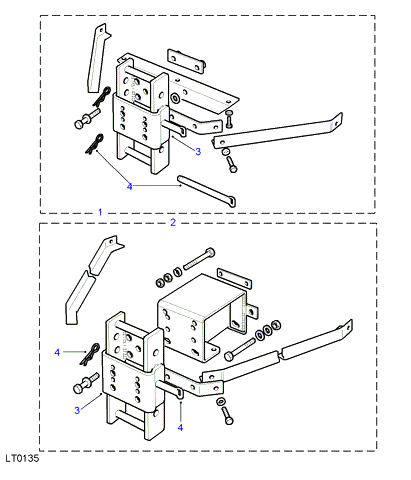 3
4
1
2
4
3
4
LT0135