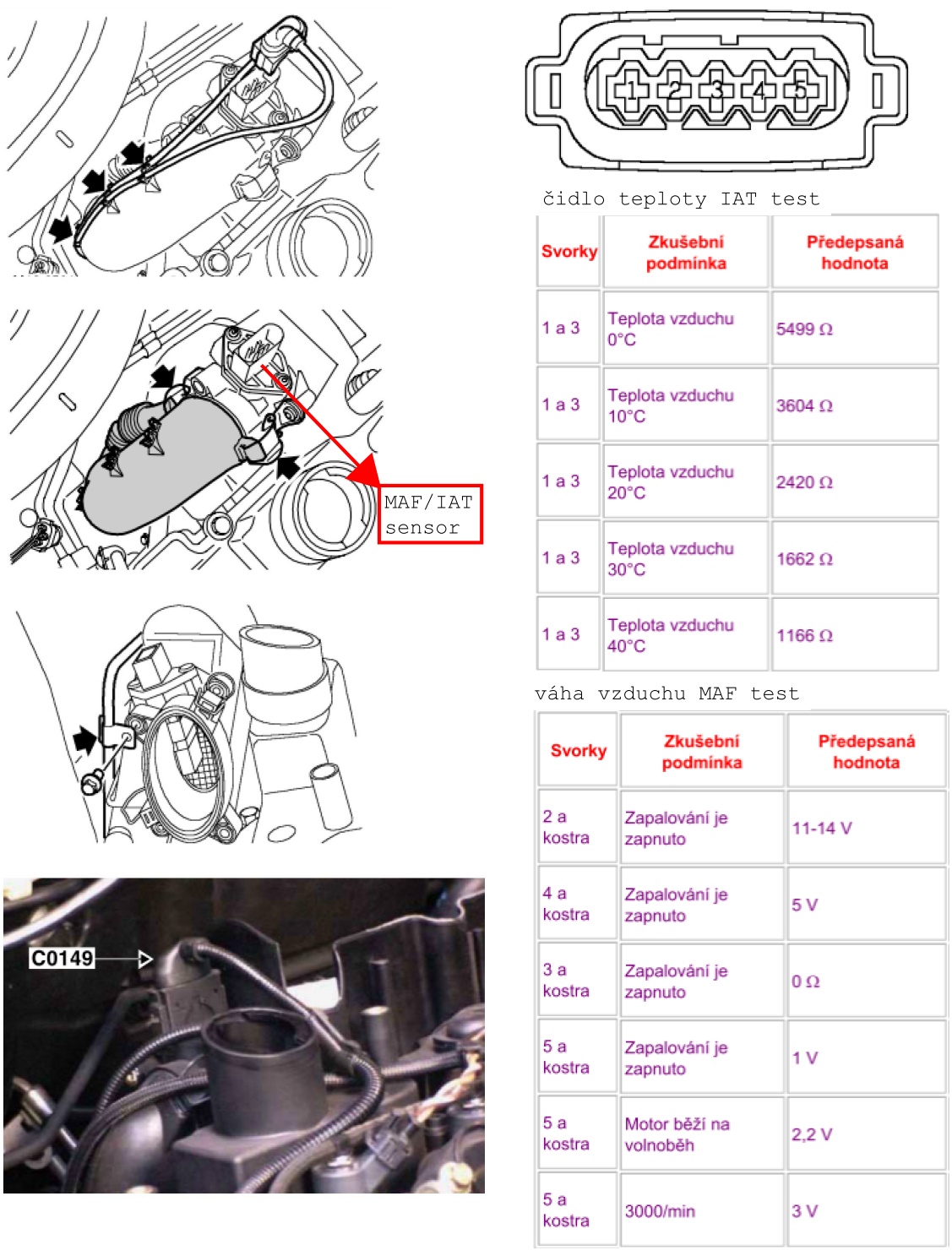 MAF/IAT sensor

C0149

1 2 3 4 5

čidlo teploty IAT test

| Svorky | Zkušební podmínka | Předepsaná hodnota |
|---|---|---|
| 1 a 3 | Teplota vzduchu 0°C | 5499 Ω |
| 1 a 3 | Teplota vzduchu 10°C | 3604 Ω |
| 1 a 3 | Teplota vzduchu 20°C | 2420 Ω |
| 1 a 3 | Teplota vzduchu 30°C | 1662 Ω |
| 1 a 3 | Teplota vzduchu 40°C | 1166 Ω |

váha vzduchu MAF test

| Svorky | Zkušební podmínka | Předepsaná hodnota |
|---|---|---|
| 2 a kostra | Zapalování je zapnuto | 11-14 V |
| 4 a kostra | Zapalování je zapnuto | 5 V |
| 3 a kostra | Zapalování je zapnuto | 0 Ω |
| 5 a kostra | Zapalování je zapnuto | 1 V |
| 5 a kostra | Motor běží na volnoběh | 2,2 V |
| 5 a kostra | 3000/min | 3 V |