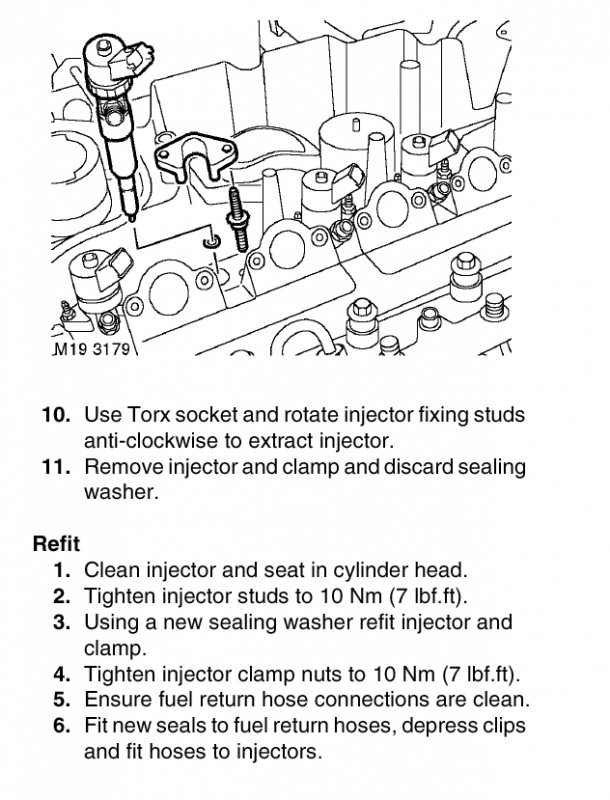 M19 3179

10. Use Torx socket and rotate injector fixing studs anti-clockwise to extract injector.
11. Remove injector and clamp and discard sealing washer.

Refit
1. Clean injector and seat in cylinder head.
2. Tighten injector studs to 10 Nm (7 lbf.ft).
3. Using a new sealing washer refit injector and clamp.
4. Tighten injector clamp nuts to 10 Nm (7 lbf.ft).
5. Ensure fuel return hose connections are clean.
6. Fit new seals to fuel return hoses, depress clips and fit hoses to injectors.