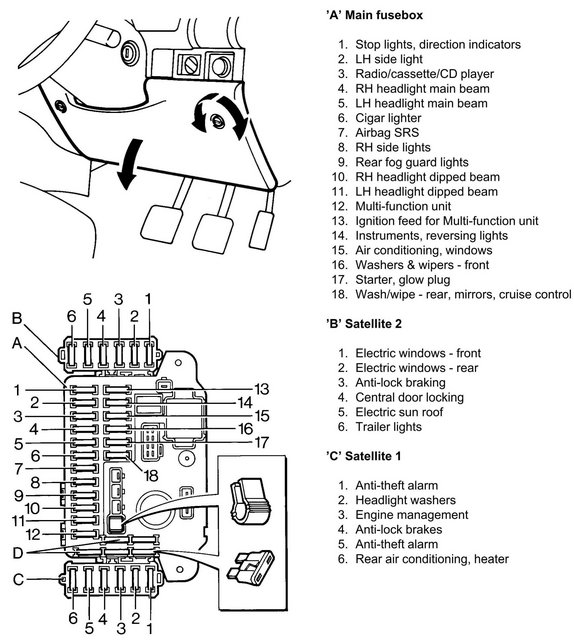 6 5 4 3 2 1

B

A

1
2
3
4
5
6
7
8
9
10
11
12

13
14
15
16
17
18

D

C

6 5 4 3 2 1

'A' Main fusebox

1. Stop lights, direction indicators
2. LH side light
3. Radio/cassette/CD player
4. RH headlight main beam
5. LH headlight main beam
6. Cigar lighter
7. Airbag SRS
8. RH side lights
9. Rear fog guard lights
10. RH headlight dipped beam
11. LH headlight dipped beam
12. Multi-function unit
13. Ignition feed for Multi-function unit
14. Instruments, reversing lights
15. Air conditioning, windows
16. Washers & wipers - front
17. Starter, glow plug
18. Wash/wipe - rear, mirrors, cruise control

'B' Satellite 2

1. Electric windows - front
2. Electric windows - rear
3. Anti-lock braking
4. Central door locking
5. Electric sun roof
6. Trailer lights

'C' Satellite 1

1. Anti-theft alarm
2. Headlight washers
3. Engine management
4. Anti-lock brakes
5. Anti-theft alarm
6. Rear air conditioning, heater