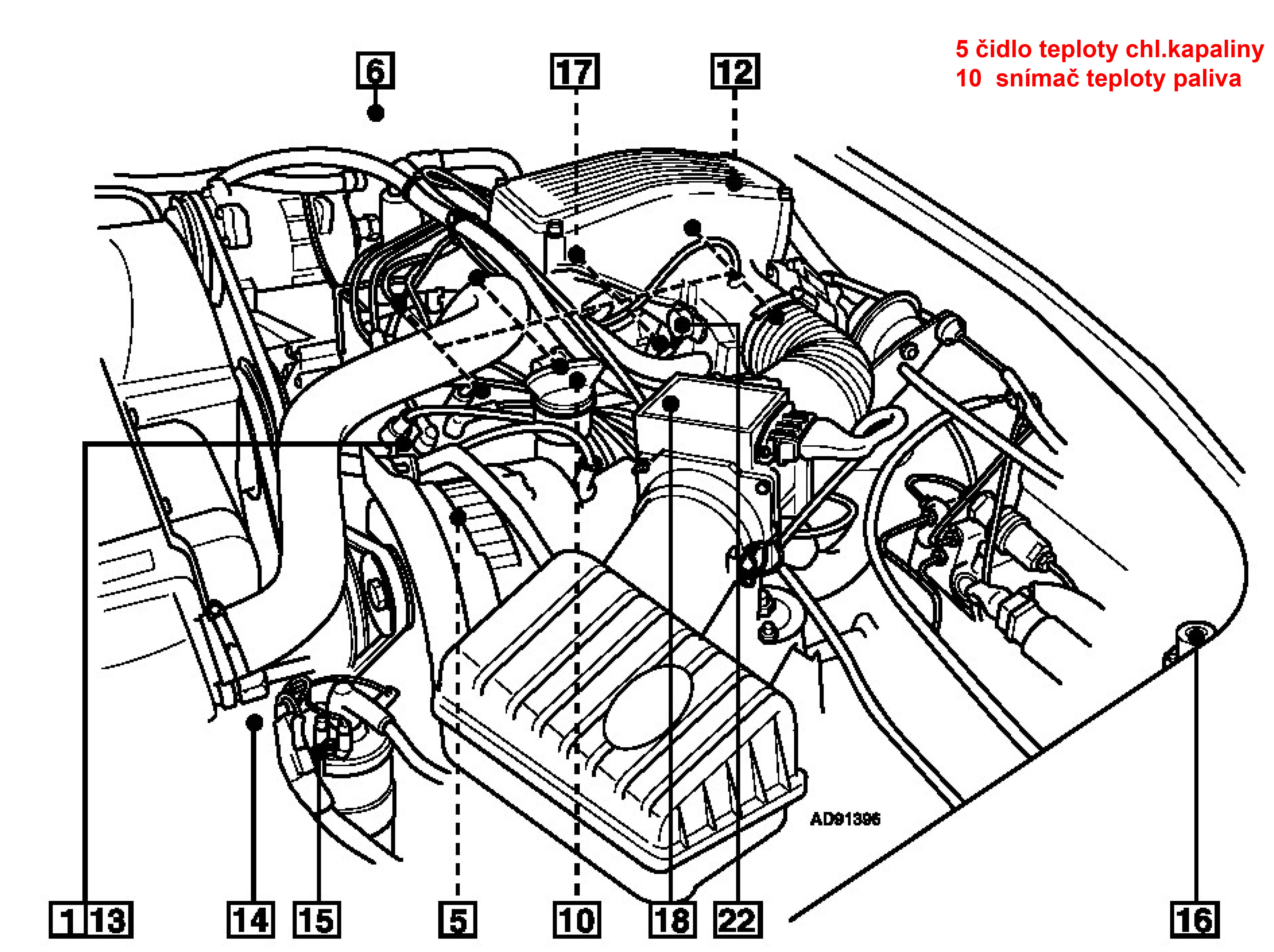 5 čidlo teploty chl.kapaliny
10 snímač teploty paliva

6

17

12

AD91396

1 13

14

15

5

10

18

22

16