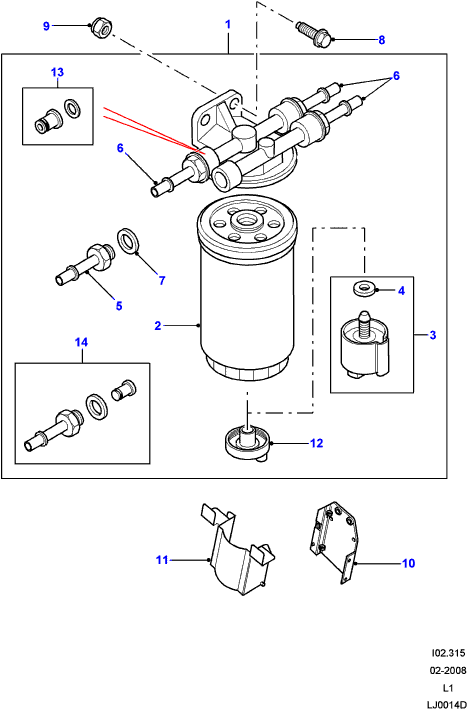 9
1
8
13
6
6
7
5
2
4
3
14
12
11
10

I02.315
02-2008
L1
LJ0014D