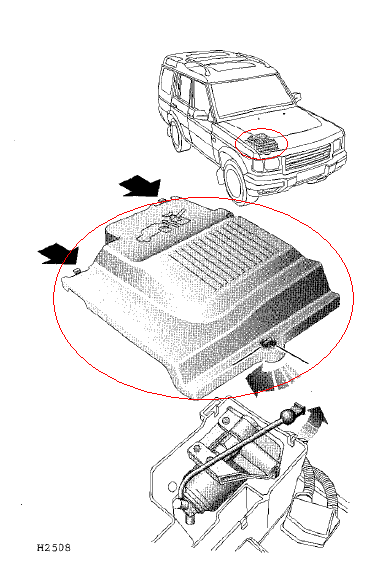 H2508