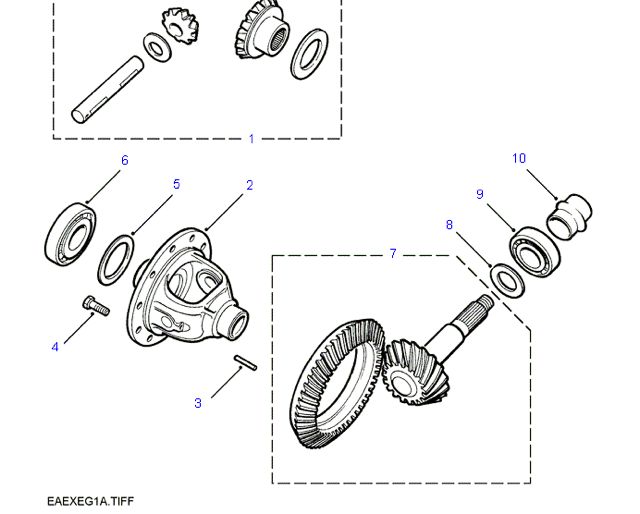 1

6

5

2

10

9

8

7

4

3

EAEXEG1A.TIFF