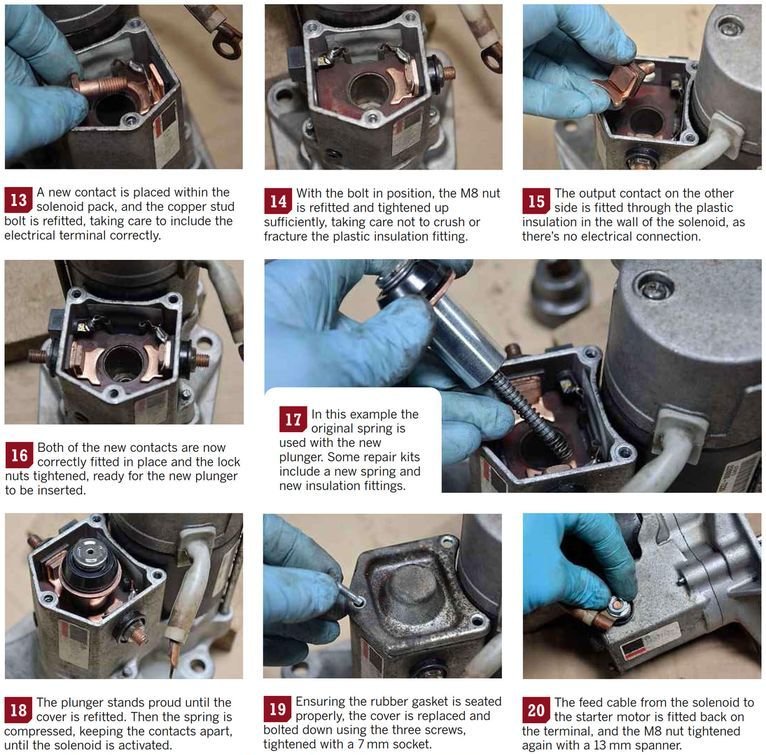 13 A new contact is placed within the solenoid pack, and the copper stud bolt is refitted, taking care to include the electrical terminal correctly.

14 With the bolt in position, the M8 nut is refitted and tightened up sufficiently, taking care not to crush or fracture the plastic insulation fitting.

15 The output contact on the other side is fitted through the plastic insulation in the wall of the solenoid, as there's no electrical connection.

16 Both of the new contacts are now correctly fitted in place and the lock nuts tightened, ready for the new plunger to be inserted.

17 In this example the original spring is used with the new plunger. Some repair kits include a new spring and new insulation fittings.

18 The plunger stands proud until the cover is refitted. Then the spring is compressed, keeping the contacts apart, until the solenoid is activated.

19 Ensuring the rubber gasket is seated properly, the cover is replaced and bolted down using the three screws, tightened with a 7 mm socket.

20 The feed cable from the solenoid to the starter motor is fitted back on the terminal, and the M8 nut tightened again with a 13 mm spanner.