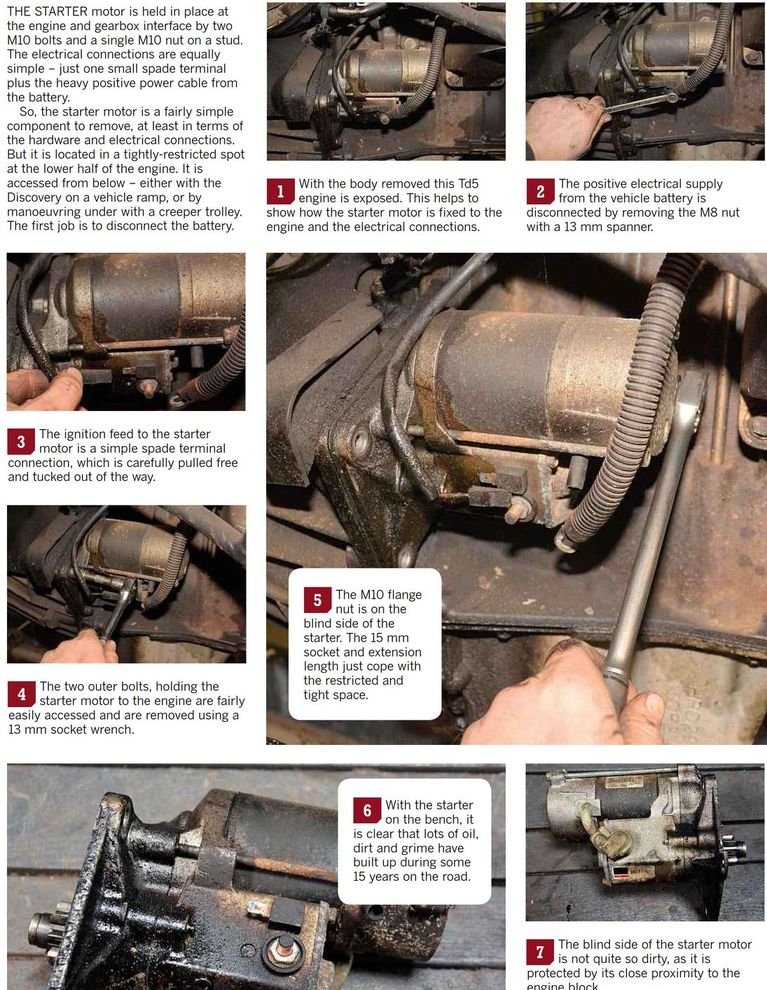 THE STARTER motor is held in place at the engine and gearbox interface by two M10 bolts and a single M10 nut on a stud. The electrical connections are equally simple – just one small spade terminal plus the heavy positive power cable from the battery.

So, the starter motor is a fairly simple component to remove, at least in terms of the hardware and electrical connections. But it is located in a tightly-restricted spot at the lower half of the engine. It is accessed from below – either with the Discovery on a vehicle ramp, or by manoeuvring under with a creeper trolley. The first job is to disconnect the battery.

1 With the body removed this Td5 engine is exposed. This helps to show how the starter motor is fixed to the engine and the electrical connections.

2 The positive electrical supply from the vehicle battery is disconnected by removing the M8 nut with a 13 mm spanner.

3 The ignition feed to the starter motor is a simple spade terminal connection, which is carefully pulled free and tucked out of the way.

4 The two outer bolts, holding the starter motor to the engine are fairly easily accessed and are removed using a 13 mm socket wrench.

5 The M10 flange nut is on the blind side of the starter. The 15 mm socket and extension length just cope with the restricted and tight space.

6 With the starter on the bench, it is clear that lots of oil, dirt and grime have built up during some 15 years on the road.

7 The blind side of the starter motor is not quite so dirty, as it is protected by its close proximity to the engine block.