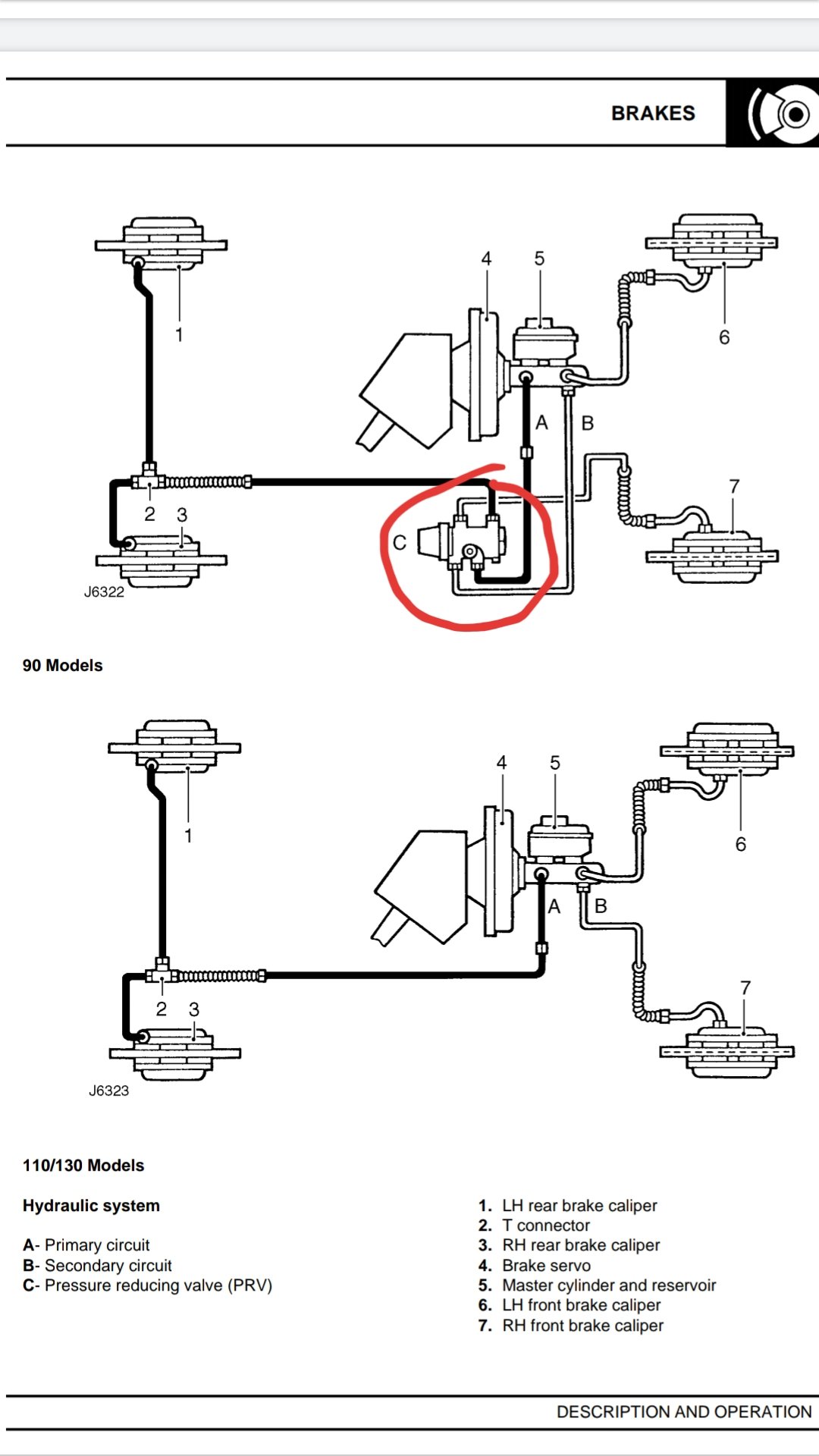 BRAKES

4
5
1
6
A
B
7
2
3
C
J6322

90 Models

4
5
1
6
A
B
7
2
3
J6323

110/130 Models

Hydraulic system

A- Primary circuit
B- Secondary circuit
C- Pressure reducing valve (PRV)

1. LH rear brake caliper
2. T connector
3. RH rear brake caliper
4. Brake servo
5. Master cylinder and reservoir
6. LH front brake caliper
7. RH front brake caliper

DESCRIPTION AND OPERATION