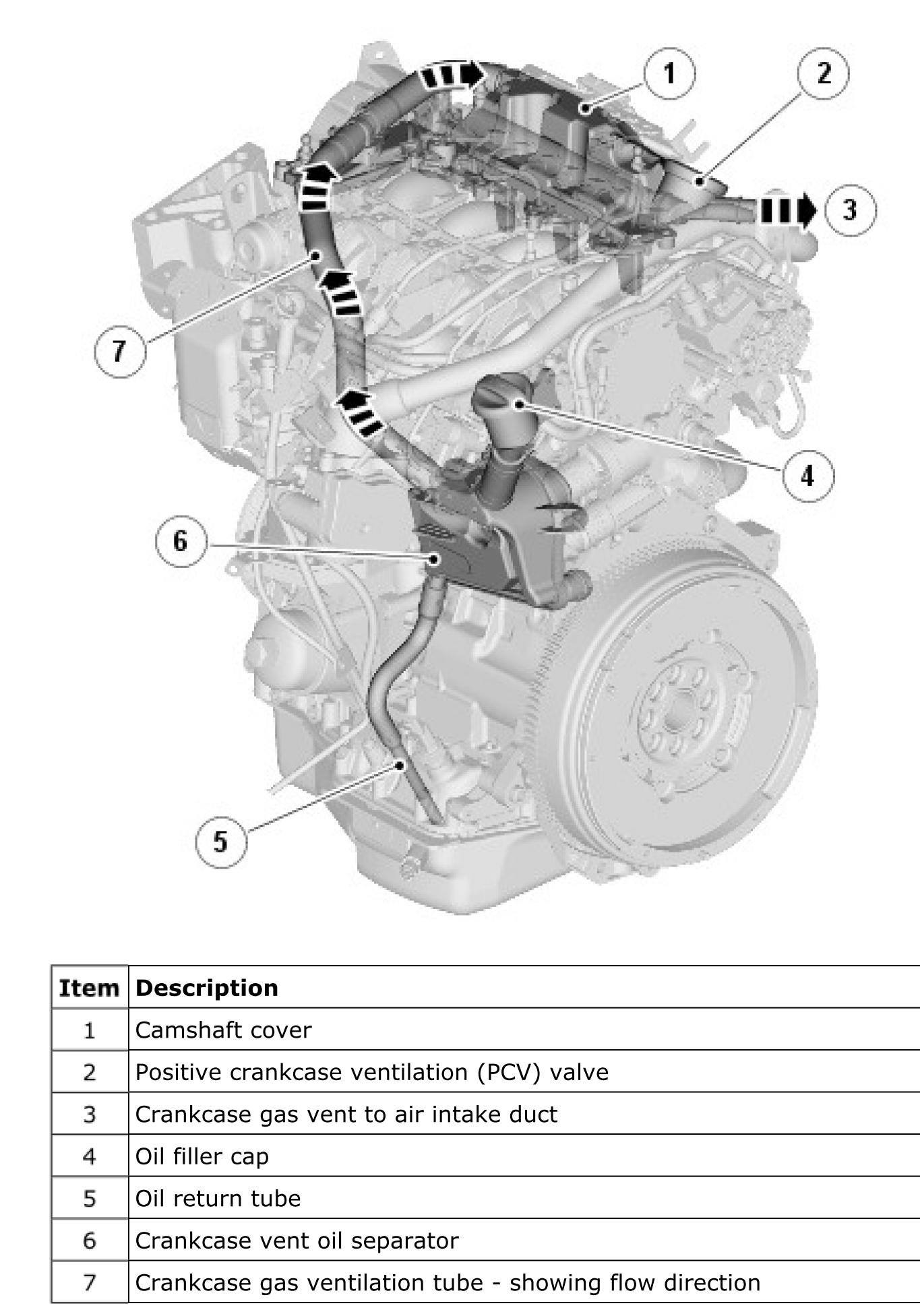 1
2
3
7
4
6
5

| Item | Description |
|---|---|
| 1 | Camshaft cover |
| 2 | Positive crankcase ventilation (PCV) valve |
| 3 | Crankcase gas vent to air intake duct |
| 4 | Oil filler cap |
| 5 | Oil return tube |
| 6 | Crankcase vent oil separator |
| 7 | Crankcase gas ventilation tube - showing flow direction |