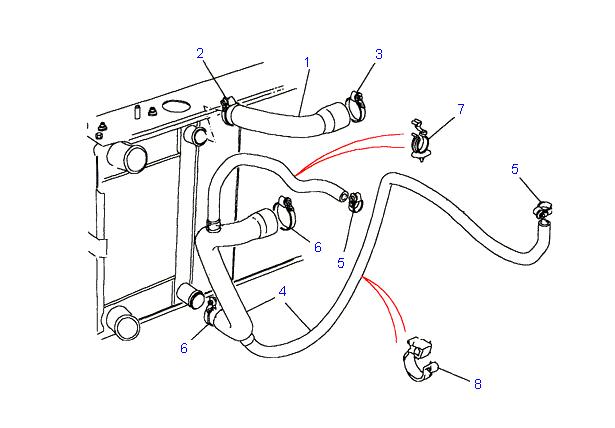 2
1
3
7
5
6
5
4
6
8