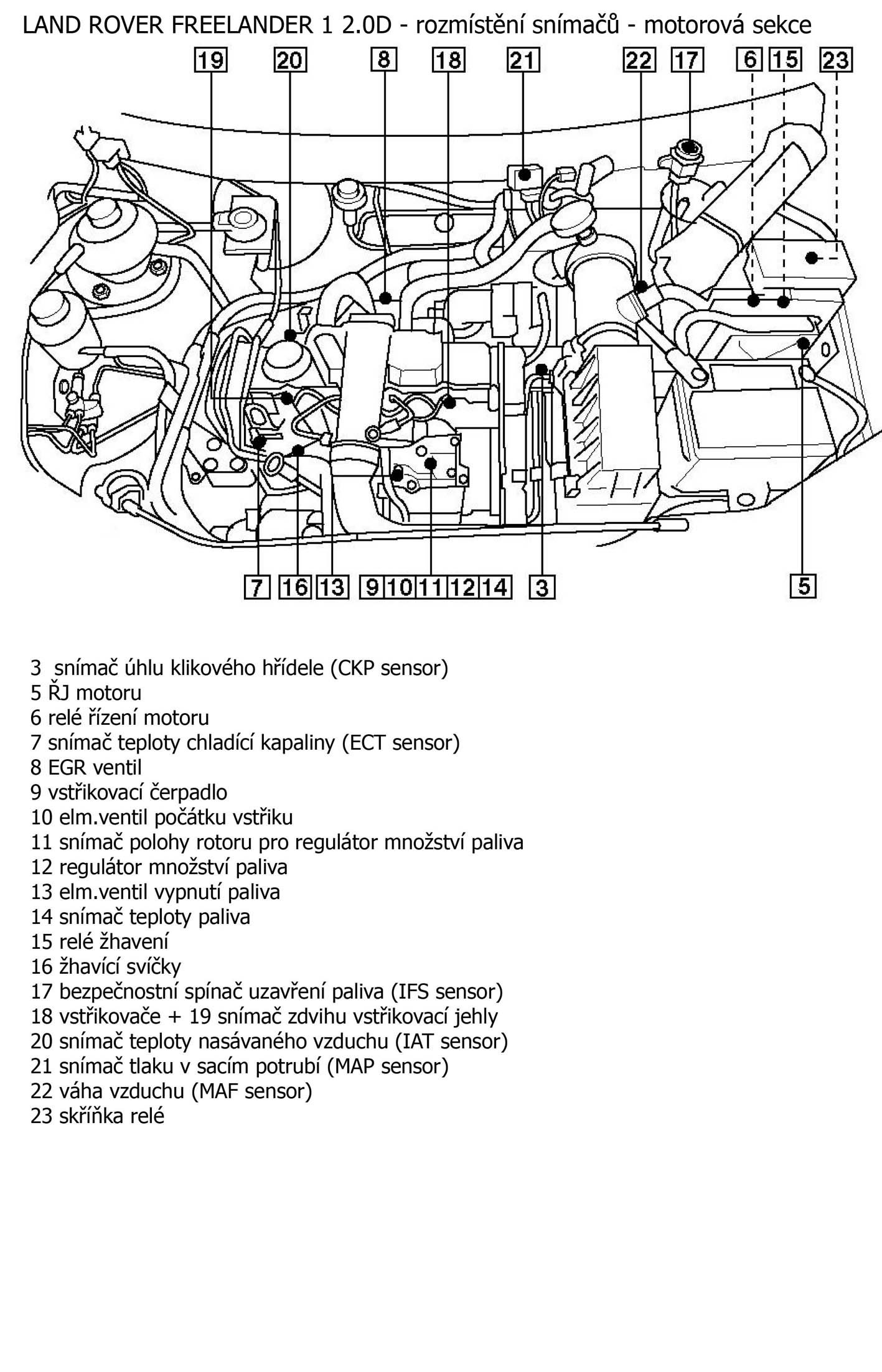 LAND ROVER FREELANDER 1 2.0D - rozmístění snímačů - motorová sekce

19 20 8 18 21 22 17 6 15 23

7 16 13 9 10 11 12 14 3 5

3 snímač úhlu klikového hřídele (CKP sensor)
5 ŘJ motoru
6 relé řízení motoru
7 snímač teploty chladící kapaliny (ECT sensor)
8 EGR ventil
9 vstřikovací čerpadlo
10 elm.ventil počátku vstřiku
11 snímač polohy rotoru pro regulátor množství paliva
12 regulátor množství paliva
13 elm.ventil vypnutí paliva
14 snímač teploty paliva
15 relé žhavení
16 žhavící svíčky
17 bezpečnostní spínač uzavření paliva (IFS sensor)
18 vstřikovače + 19 snímač zdvihu vstřikovací jehly
20 snímač teploty nasávaného vzduchu (IAT sensor)
21 snímač tlaku v sacím potrubí (MAP sensor)
22 váha vzduchu (MAF sensor)
23 skříňka relé