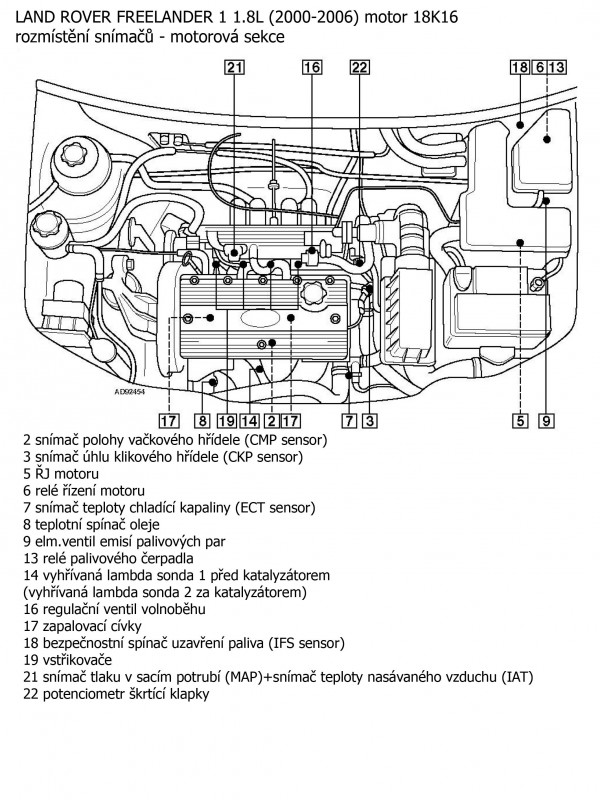 LAND ROVER FREELANDER 1 1.8L (2000-2006) motor 18K16
rozmístění snímačů - motorová sekce

21
16
22
18
6
13

AD92454

17
8
19
14
2
17
7
3
5
9

2 snímač polohy vačkového hřídele (CMP sensor)
3 snímač úhlu klikového hřídele (CKP sensor)
5 ŘJ motoru
6 relé řízení motoru
7 snímač teploty chladící kapaliny (ECT sensor)
8 teplotní spínač oleje
9 elm.ventil emisí palivových par
13 relé palivového čerpadla
14 vyhřívaná lambda sonda 1 před katalyzátorem
(vyhřívaná lambda sonda 2 za katalyzátorem)
16 regulační ventil volnoběhu
17 zapalovací cívky
18 bezpečnostní spínač uzavření paliva (IFS sensor)
19 vstřikovače
21 snímač tlaku v sacím potrubí (MAP)+snímač teploty nasávaného vzduchu (IAT)
22 potenciometr škrtící klapky