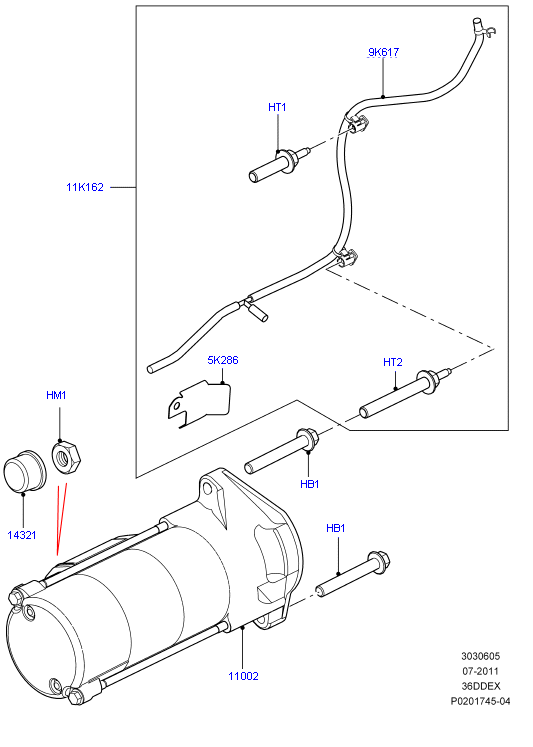 9K617
HT1
11K162
5K286
HT2
HM1
HB1
14321
HB1
11002
3030605
07-2011
36DDEX
P0201745-04